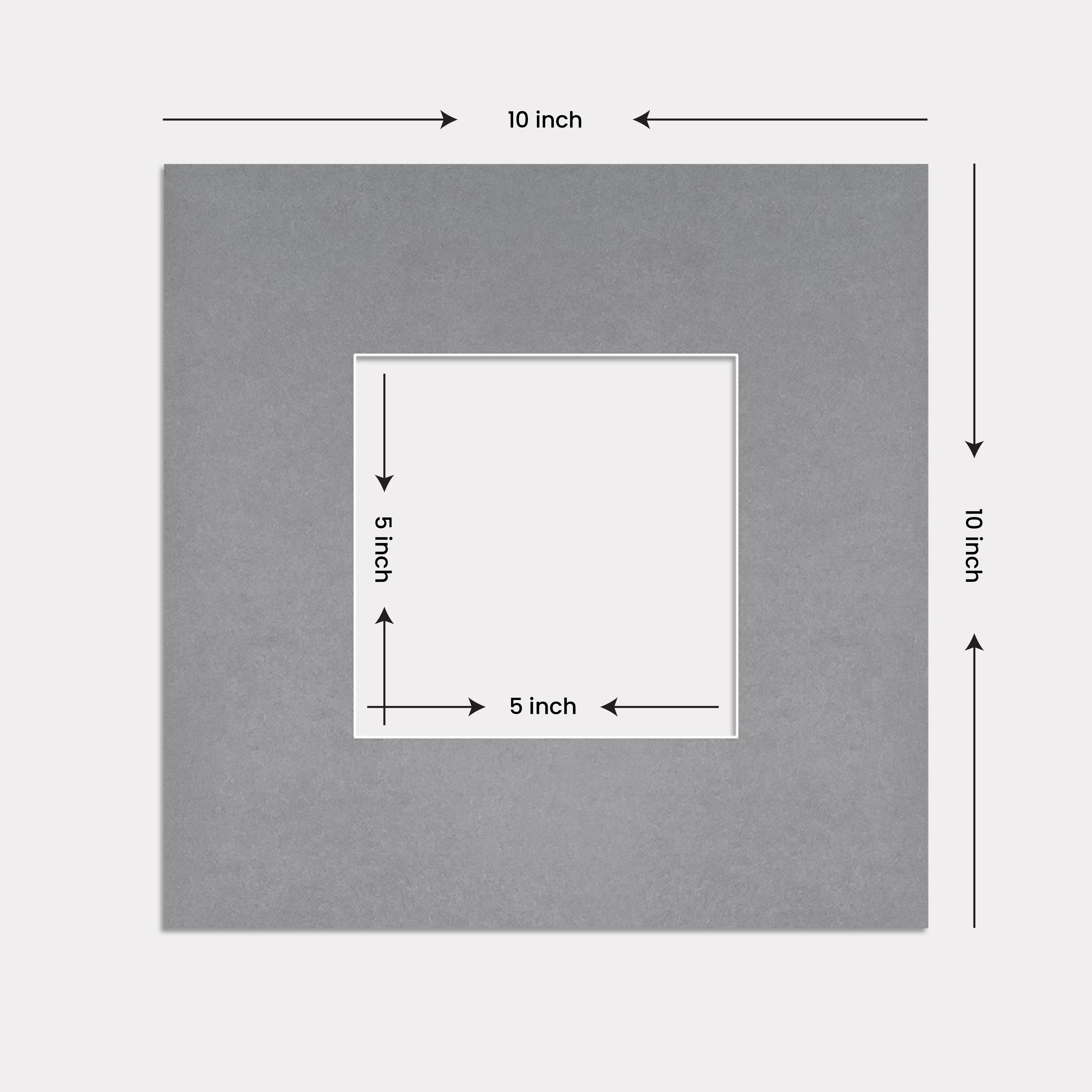 10 inch

10 inch

5 inch

5 inch